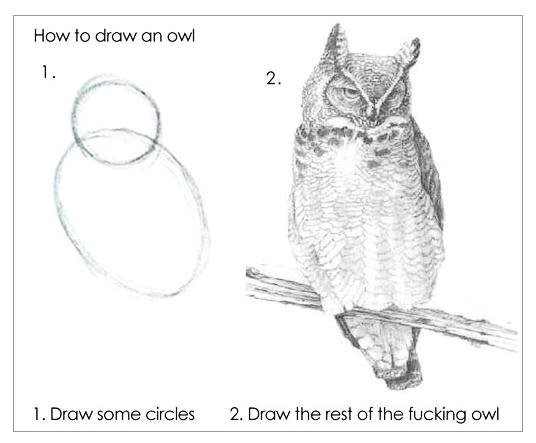 How to draw an owl

1.

2.

1. Draw some circles

2. Draw the rest of the fucking owl