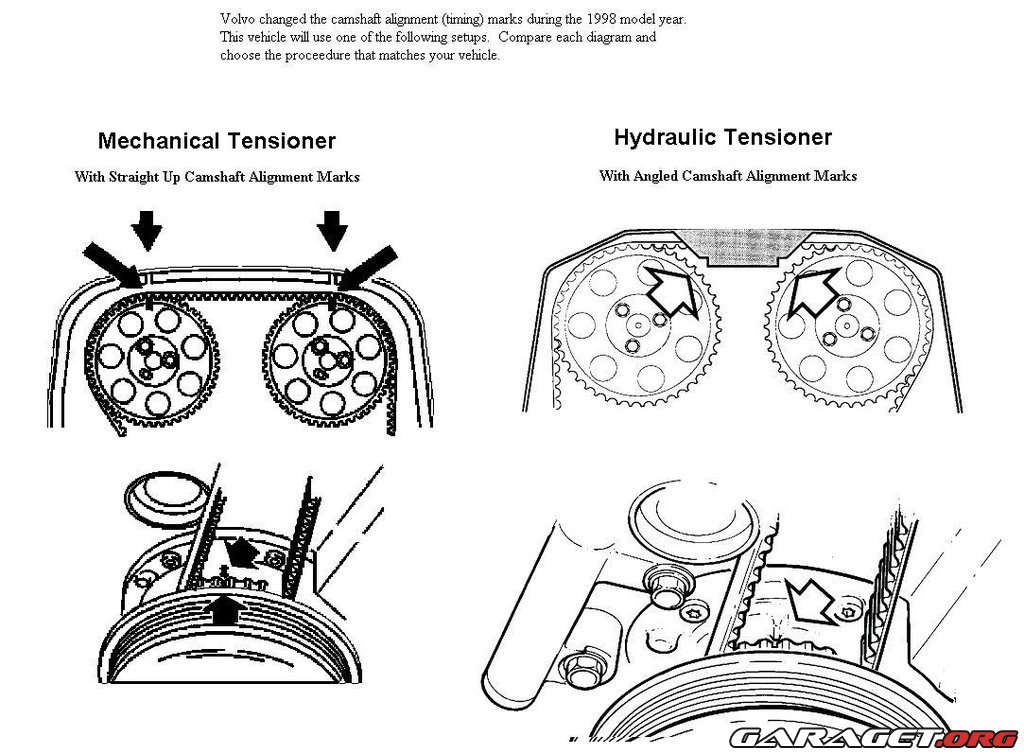 Volvo changed the camshaft alignment (timing) marks during the 1998 model year. This vehicle will use one of the following setups. Compare each diagram and choose the proceedure that matches your vehicle.

Mechanical Tensioner

With Straight Up Camshaft Alignment Marks

Hydraulic Tensioner

With Angled Camshaft Alignment Marks

GARAGET.ORG