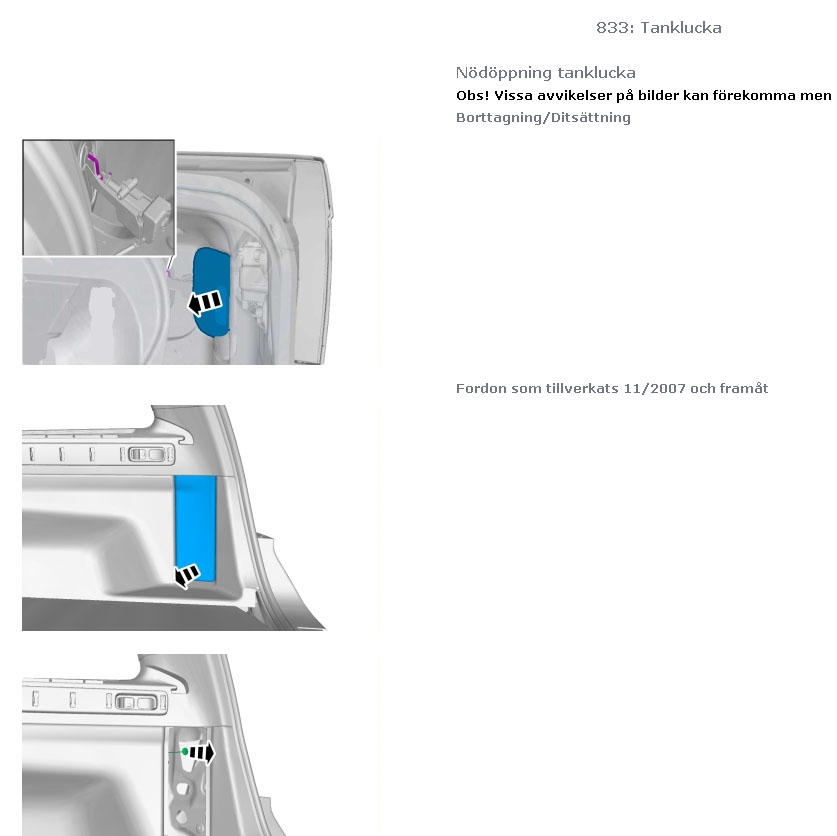 833: Tanklucka

Nödöppning tanklucka

Obs! Vissa avvikelser på bilder kan förekomma men

Borttagning/Ditsättning

Fordon som tillverkats 11/2007 och framåt