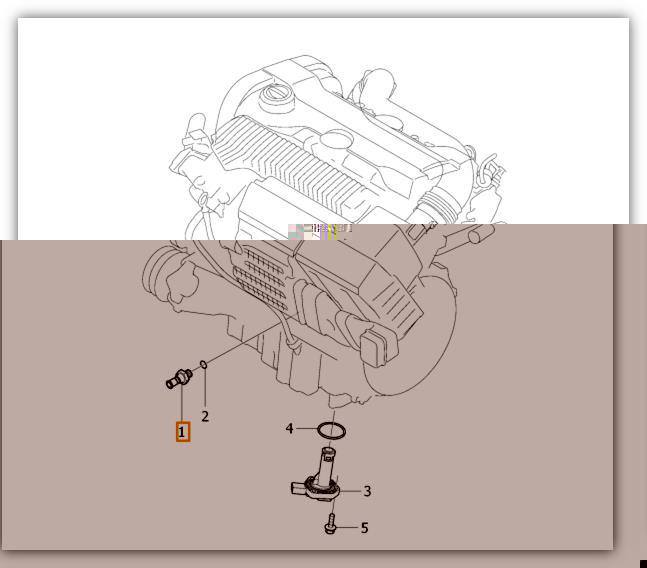 1
2
4
3
5