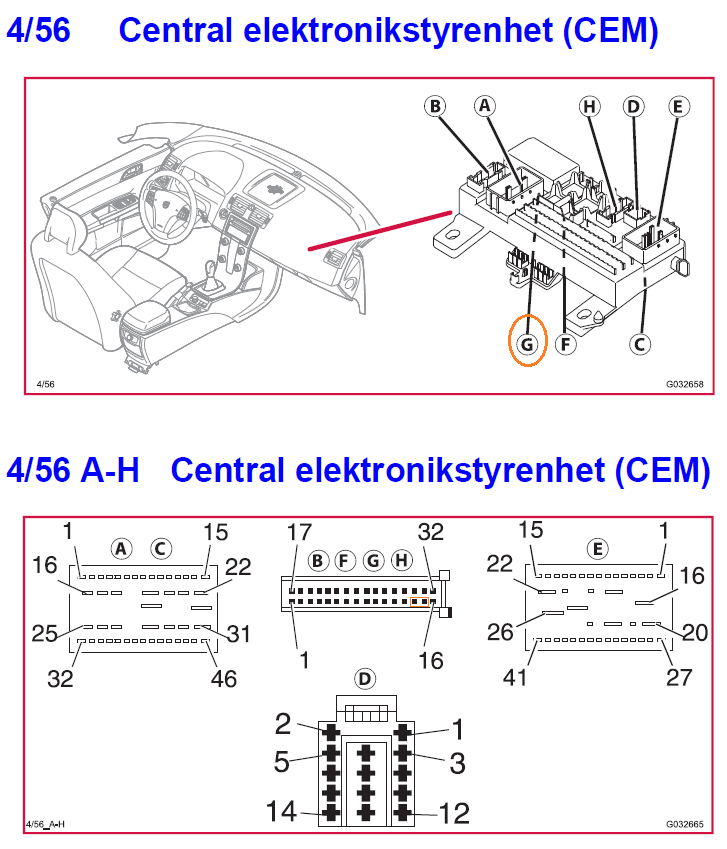 4/56 Central elektronikstyrenhet (CEM)

B A H D E

G F C

4/56

G032658

4/56 A-H Central elektronikstyrenhet (CEM)

1 A C 15
16 22
25 31
32 46

17 B F G H 32
1 16

15 E 1
22 16
26 20
41 27

D
2 1
5 3
14 12

4/56_A-H

G032665