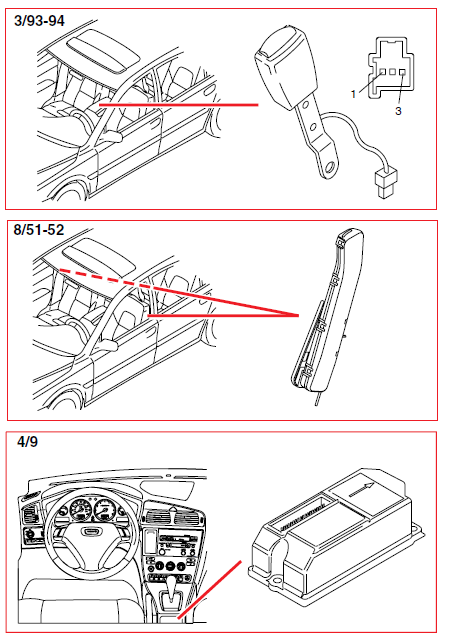 3/93-94

1

3

8/51-52

4/9