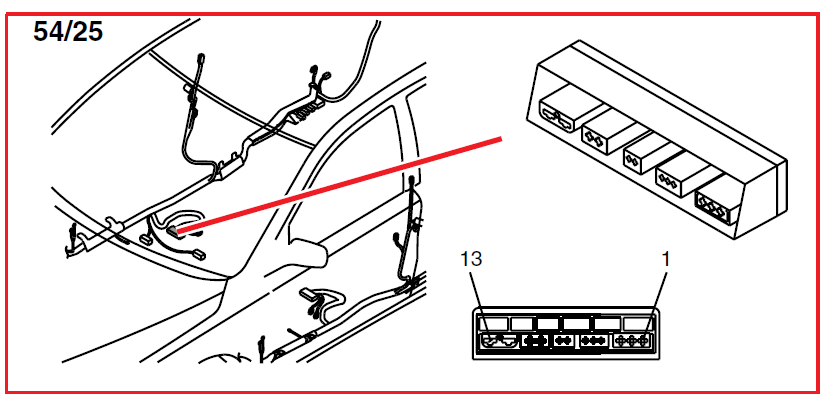 54/25

13

1