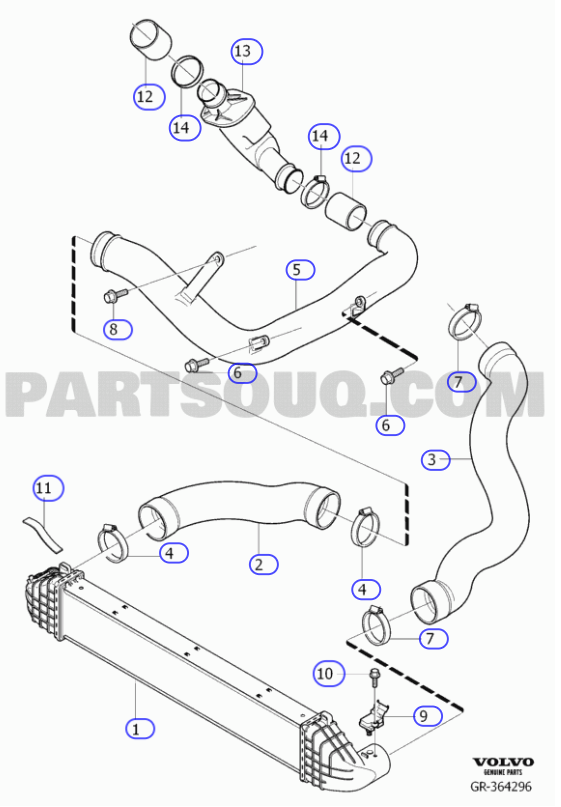 13
12
14
14
12
5
8
6
7
PARTSOUQ.COM
6
3
11
4
2
4
7
10
9
1
VOLVO
GENUINE PARTS
GR-364296