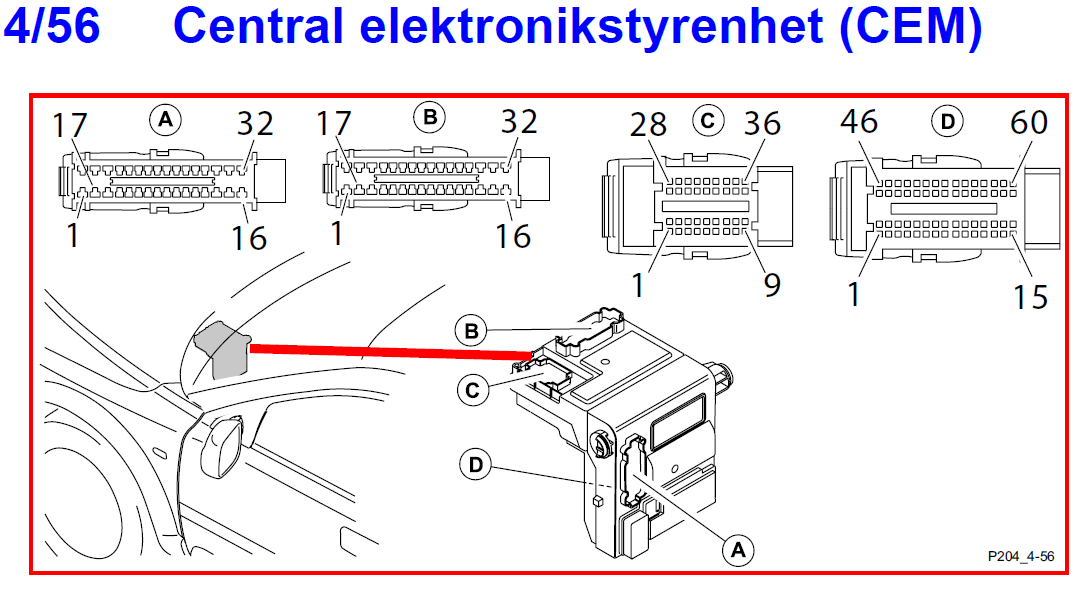 4/56 Central elektronikstyrenhet (CEM)

17 A 32
1 16

17 B 32
1 16

28 C 36
1 9

46 D 60
1 15

B
C
D
A

P204_4-56