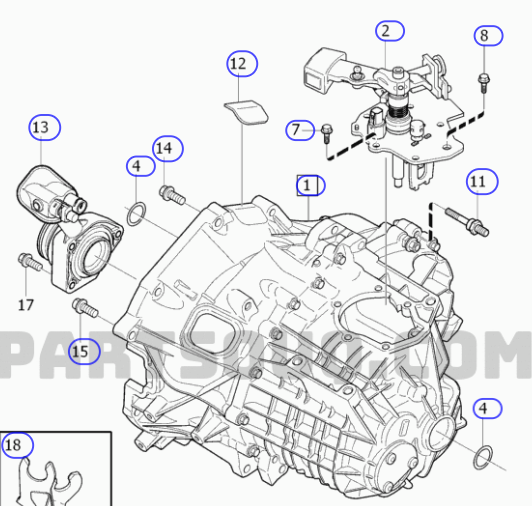 2
8
12
13
7
14
4
1
11
17
15
PARTSOUQ.COM
4
18