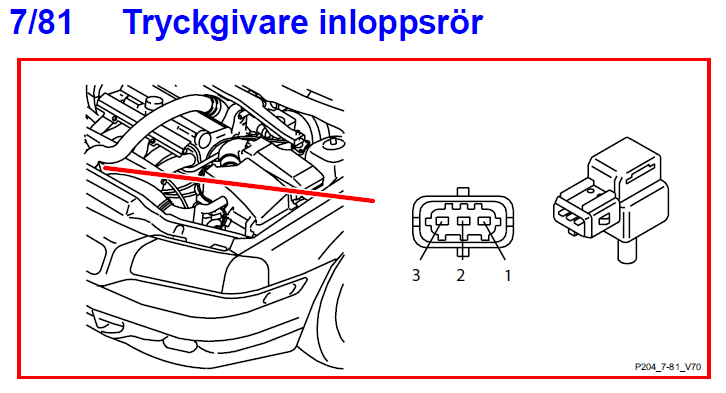 7/81 Tryckgivare inloppsrör

3 2 1

P204_7-81_V70