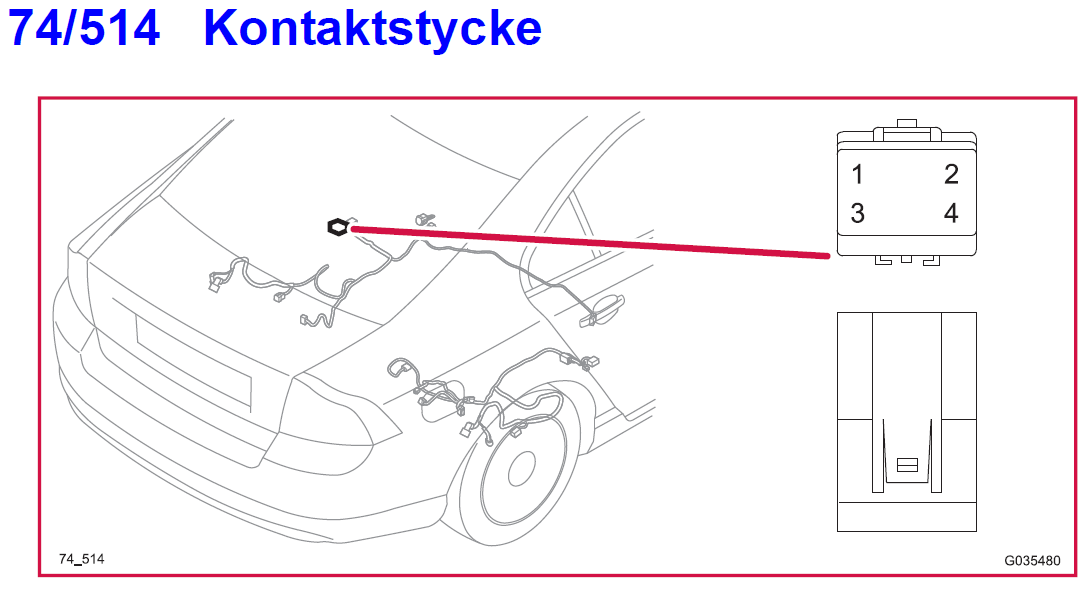 74/514 Kontaktstycke

1 2
3 4

74_514

G035480