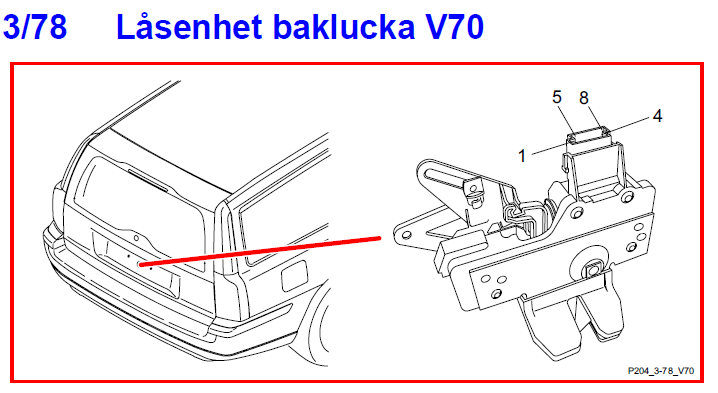 3/78 Låsenhet baklucka V70

5
8
4
1

P204_3-78_V70