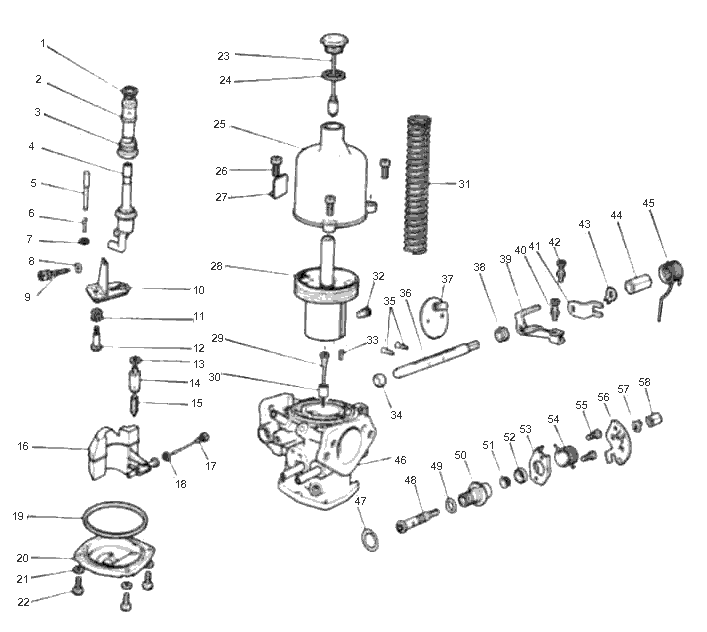 1
2
3
4
5
6
7
8
9
10
11
12
13
14
15
16
17
18
19
20
21
22
23
24
25
26
27
28
29
30
31
32
33
34
35
36
37
38
39
40
41
42
43
44
45
46
47
48
49
50
51
52
53
54
55
56
57
58