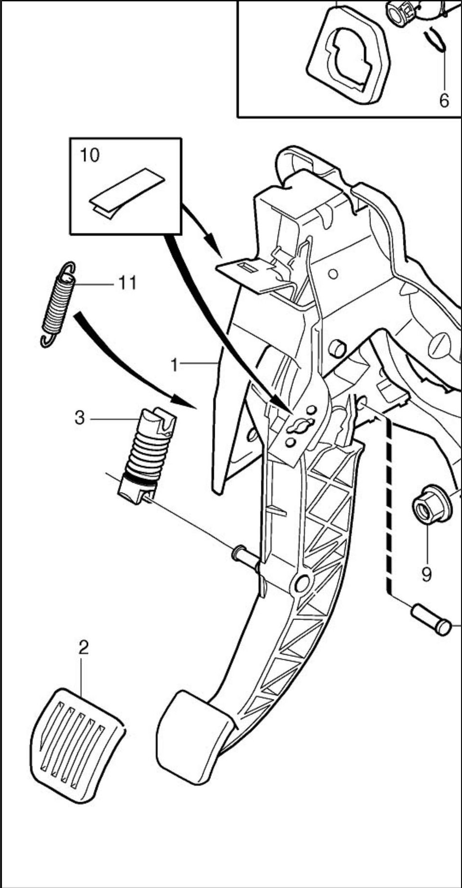 6
10
11
1
3
9
2