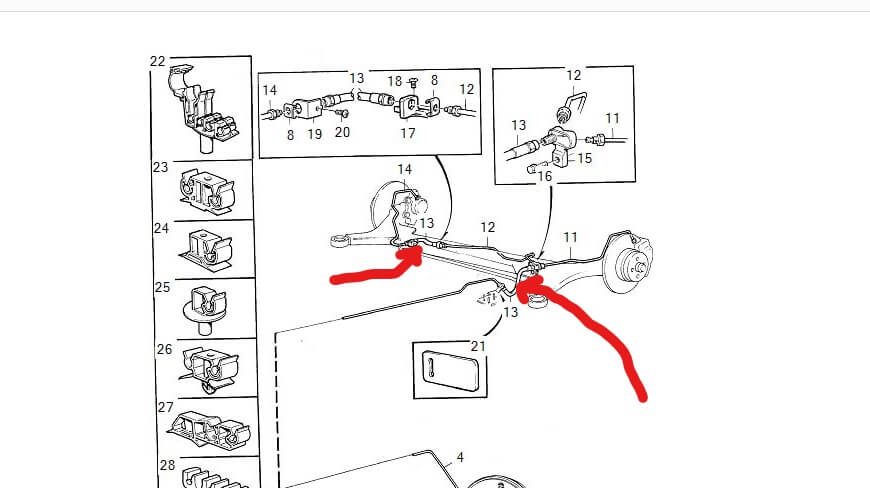 22
23
24
25
26
27
28
14
13
18
8
12
8
19
20
17
12
11
13
15
16
14
13
12
11
13
21
4