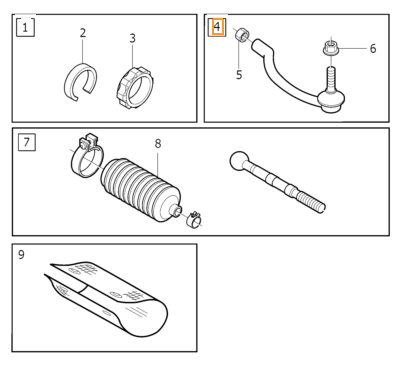 1
2
3
4
5
6
7
8
9