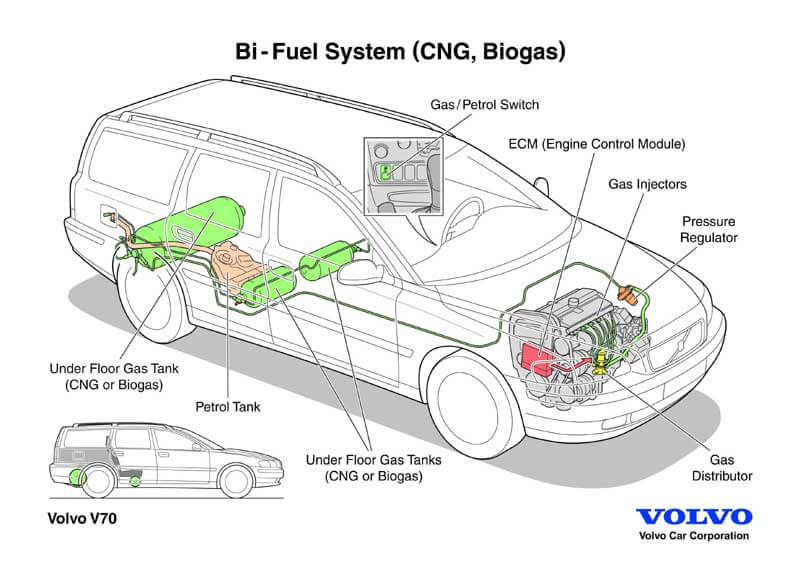 Bi-Fuel System (CNG, Biogas)

Gas/Petrol Switch

ECM (Engine Control Module)

Gas Injectors

Pressure Regulator

Under Floor Gas Tank (CNG or Biogas)

Petrol Tank

Under Floor Gas Tanks (CNG or Biogas)

Gas Distributor

Volvo V70

VOLVO
Volvo Car Corporation