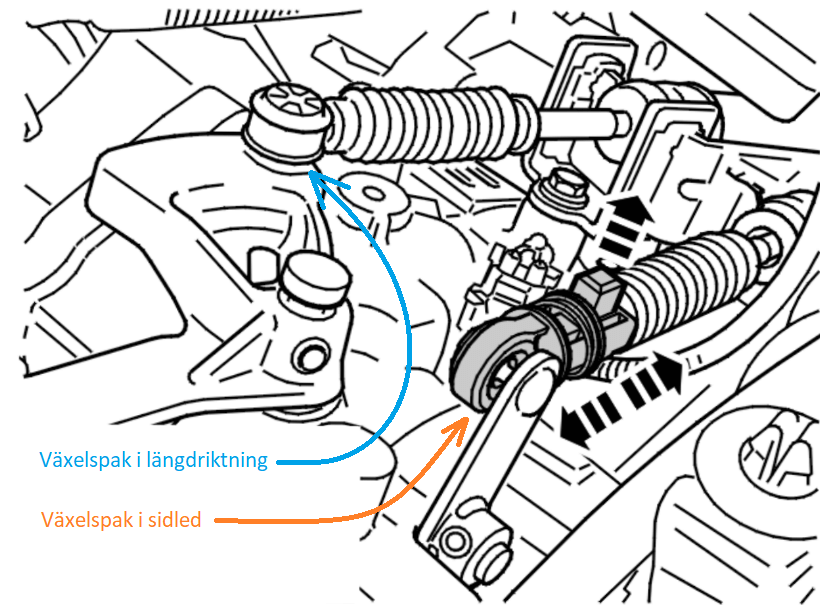 Växelspak i längdriktning

Växelspak i sidled