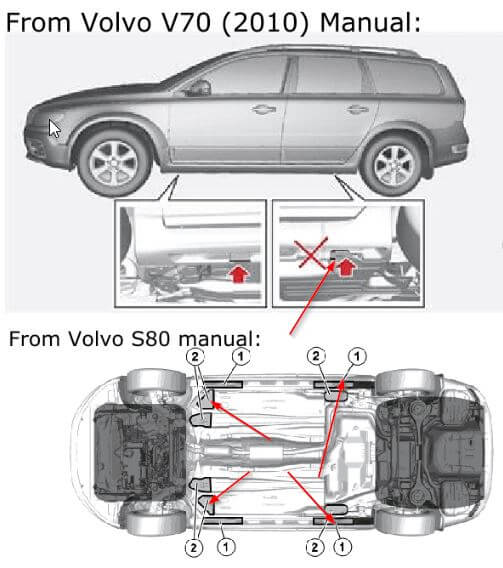 From Volvo V70 (2010) Manual:

From Volvo S80 manual:

2 1 2 1

2 1 2 1