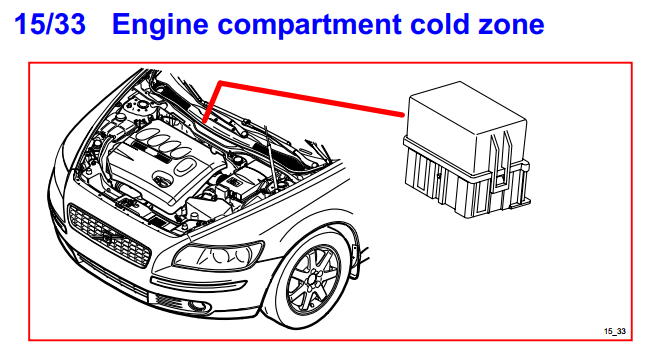 15/33 Engine compartment cold zone

15_33