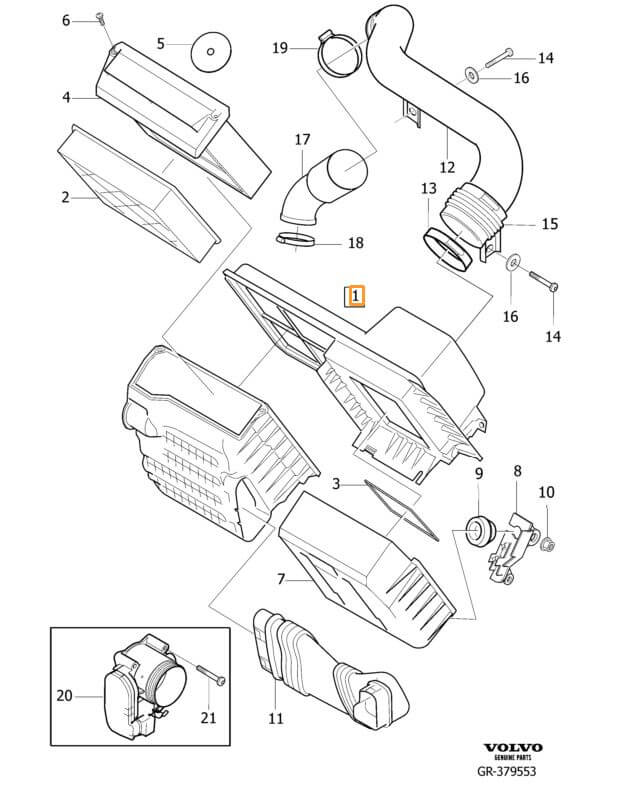 6
5
19
14
16
4
17
12
2
13
15
18
1
16
14
3
9
8
10
7
20
21
11
VOLVO
GENUINE PARTS
GR-379553