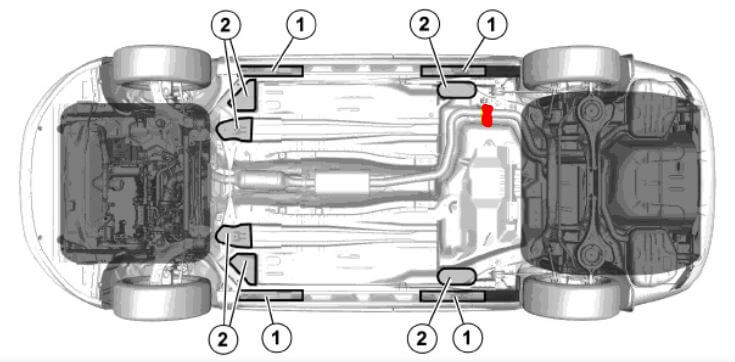 2
1
2
1
2
1
2
1